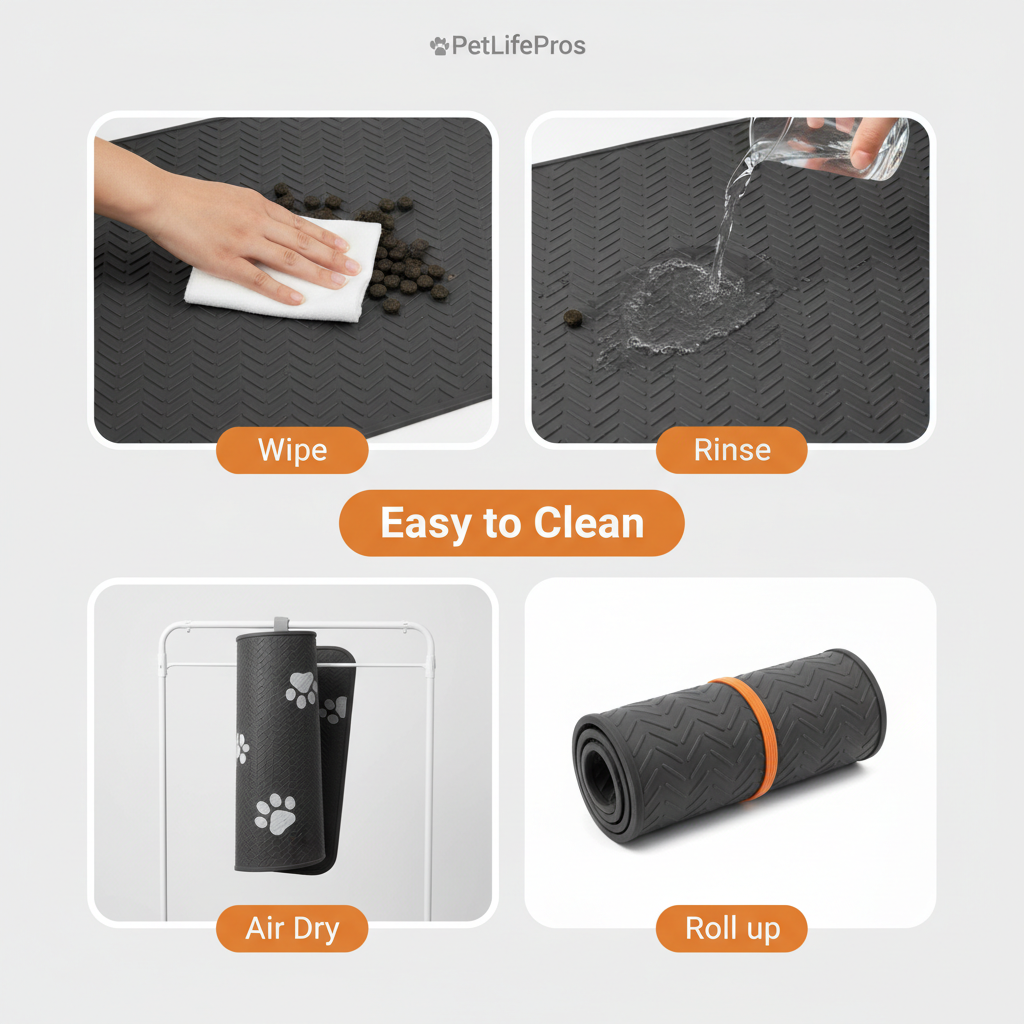 PetLifePros

Wipe

Rinse

Easy to Clean

Air Dry

Roll up